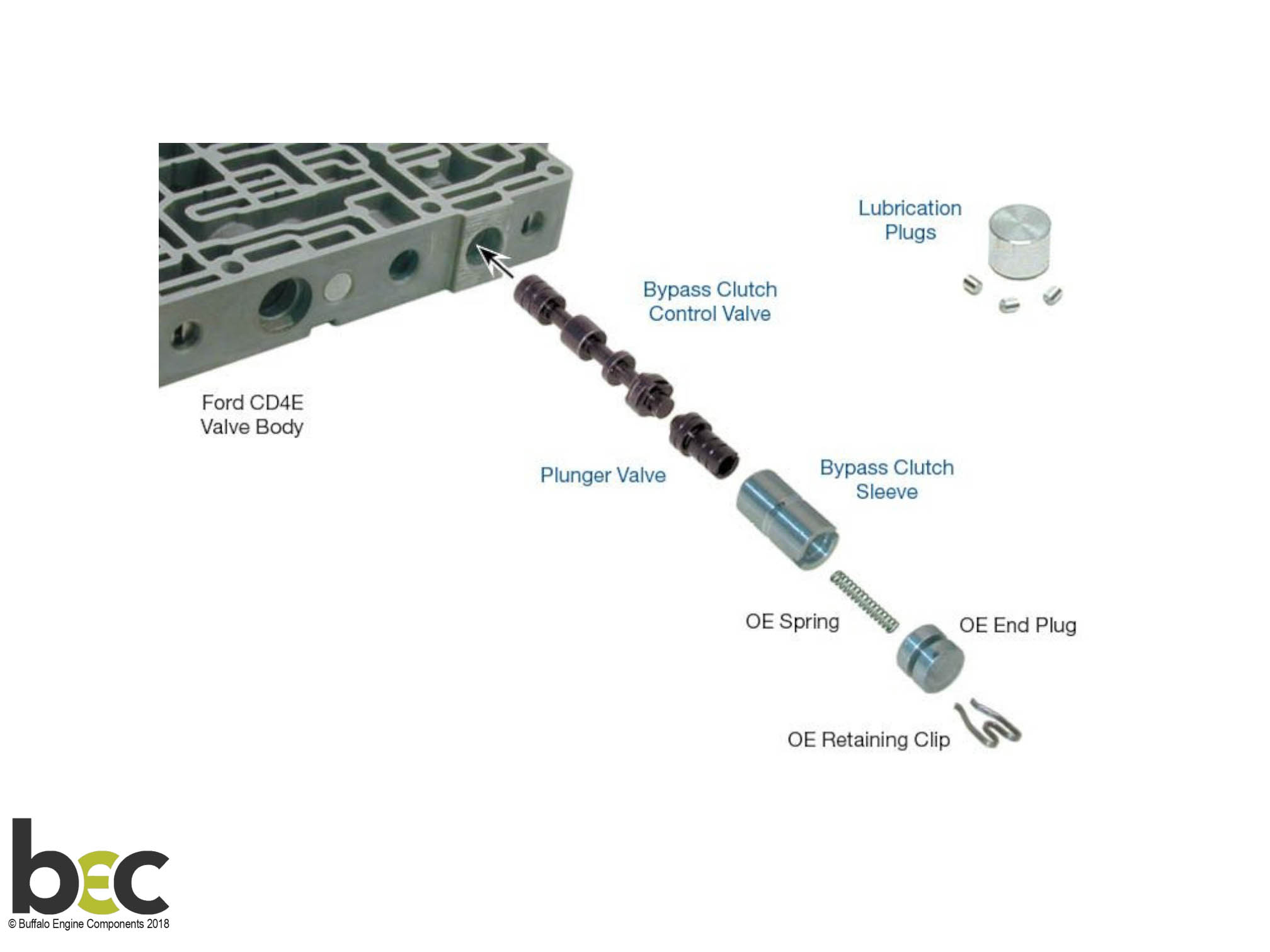 Lubrication Plugs

Bypass Clutch Control Valve

Ford CD4E Valve Body

Plunger Valve

Bypass Clutch Sleeve

OE Spring

OE End Plug

OE Retaining Clip

bec

© Buffalo Engine Components 2018